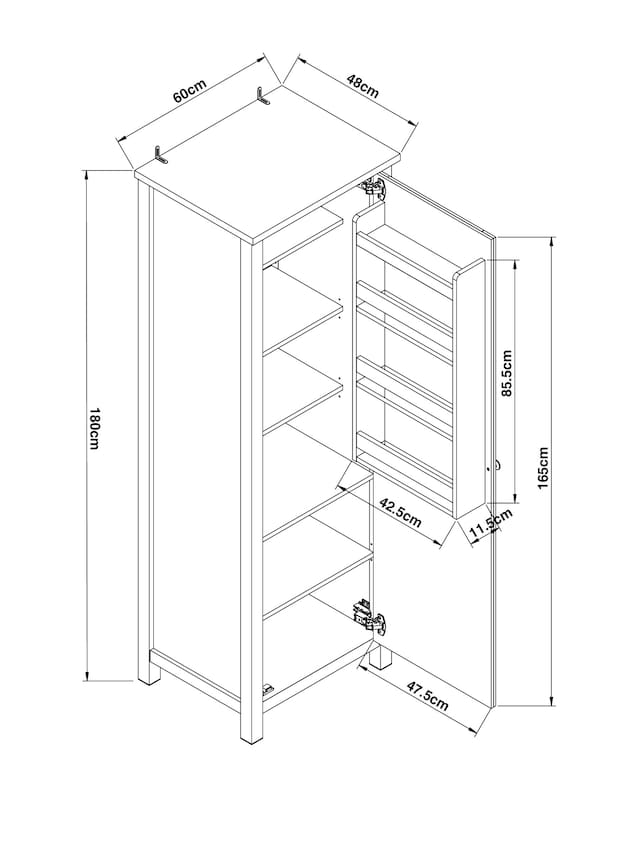 60cm
48cm
180cm
85.5cm
165cm
42.5cm
11.5cm
47.5cm